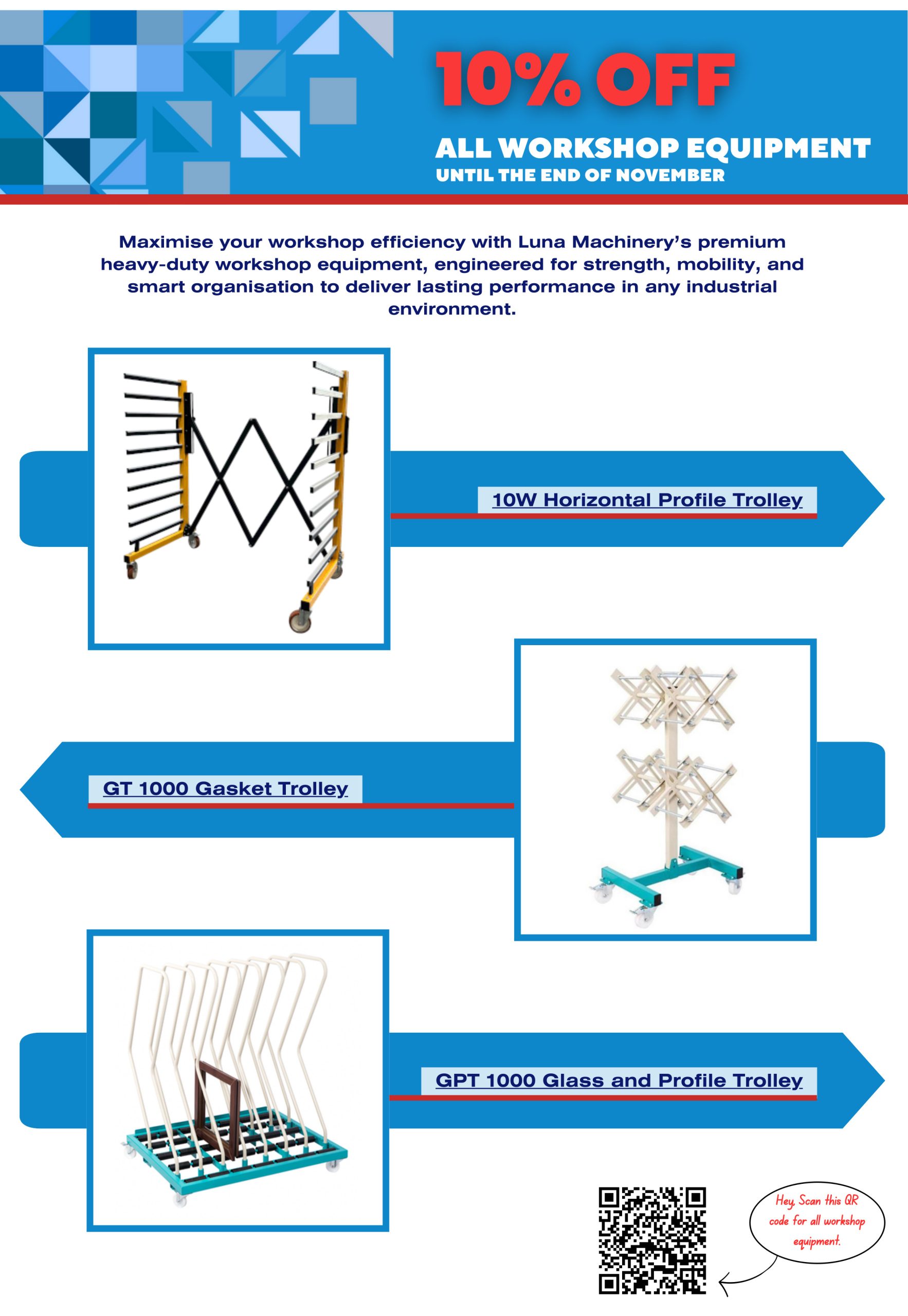 10% OFF

ALL WORKSHOP EQUIPMENT
UNTIL THE END OF NOVEMBER

Maximise your workshop efficiency with Luna Machinery's premium heavy-duty workshop equipment, engineered for strength, mobility, and smart organisation to deliver lasting performance in any industrial environment.

10W Horizontal Profile Trolley

GT 1000 Gasket Trolley

GPT 1000 Glass and Profile Trolley

Hey, Scan this QR code for all workshop equipment.