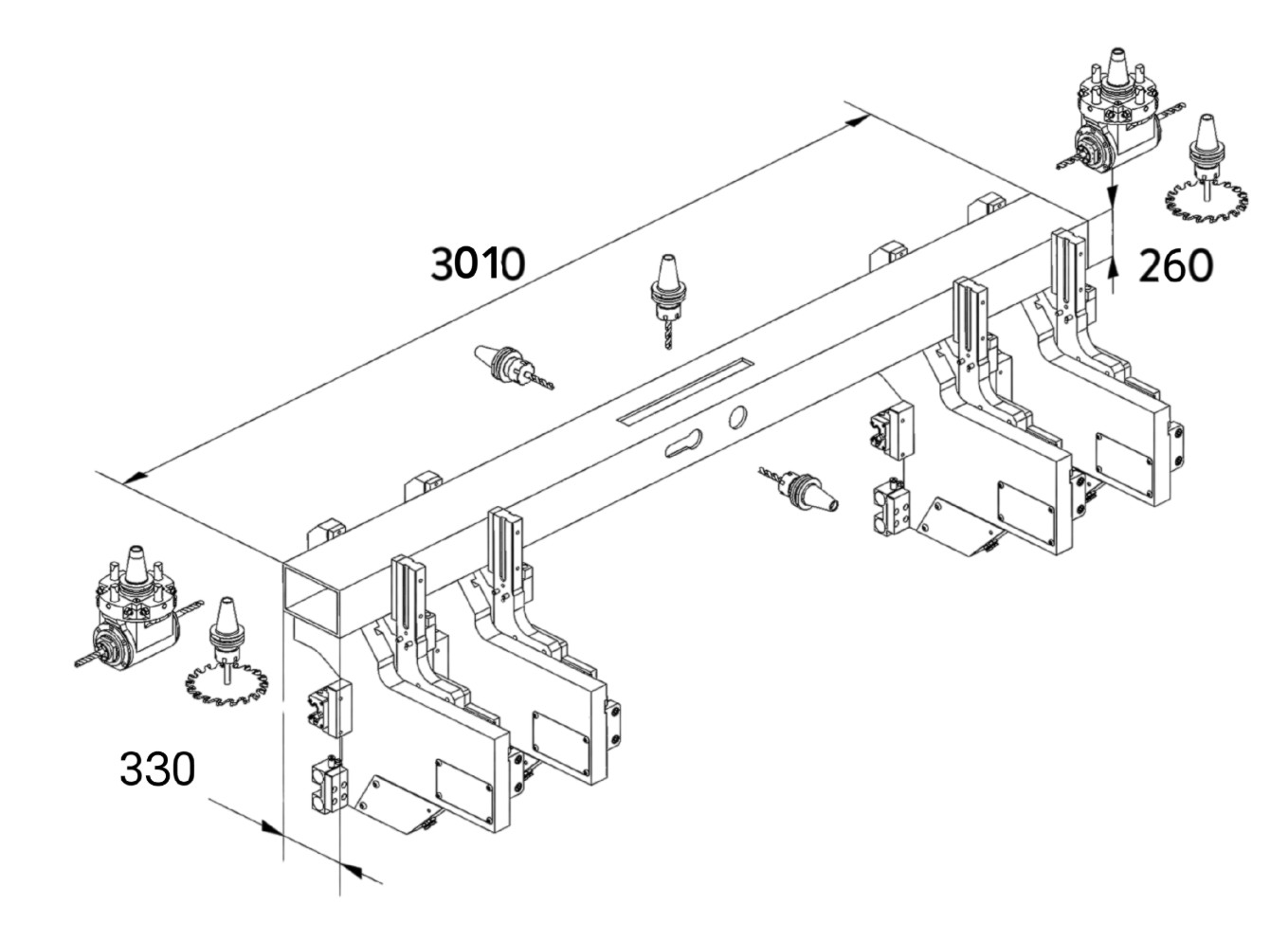 3010

260

330